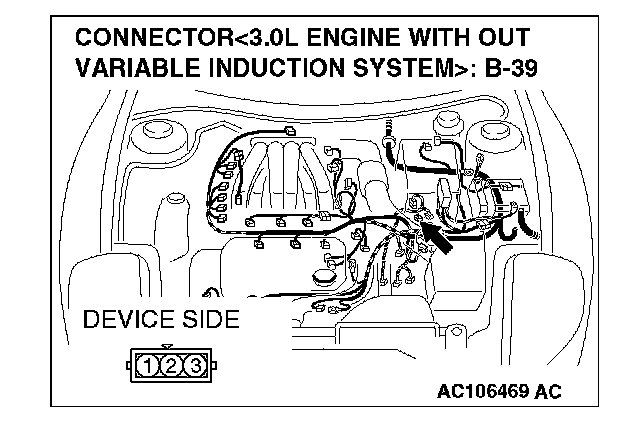 CONNECTOR<3.0L ENGINE WITH OUT VARIABLE INDUCTION SYSTEM>: B-39

DEVICE SIDE

1 2 3

AC106469 AC