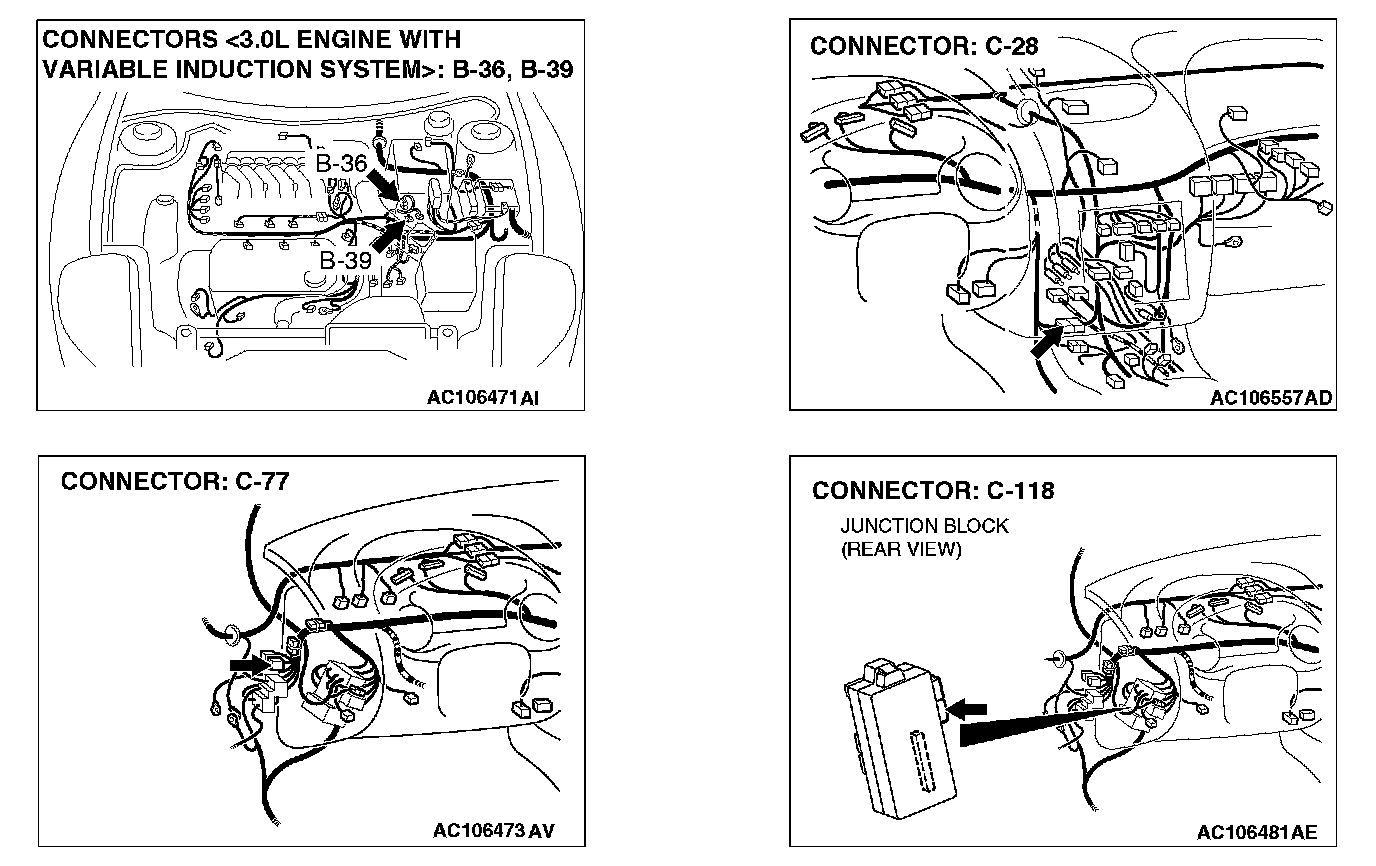 CONNECTORS <3.0L ENGINE WITH VARIABLE INDUCTION SYSTEM>: B-36, B-39

B-36

B-39

AC106471AI

CONNECTOR: C-28

AC106557AD

CONNECTOR: C-77

AC106473AV

CONNECTOR: C-118

JUNCTION BLOCK
(REAR VIEW)

AC106481AE