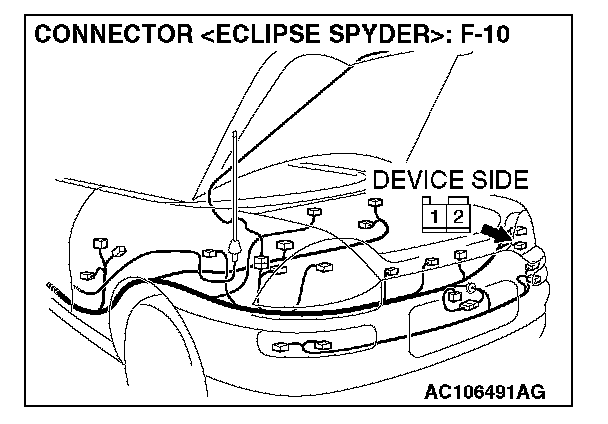 CONNECTOR <ECLIPSE SPYDER>: F-10

DEVICE SIDE

1 2

AC106491AG