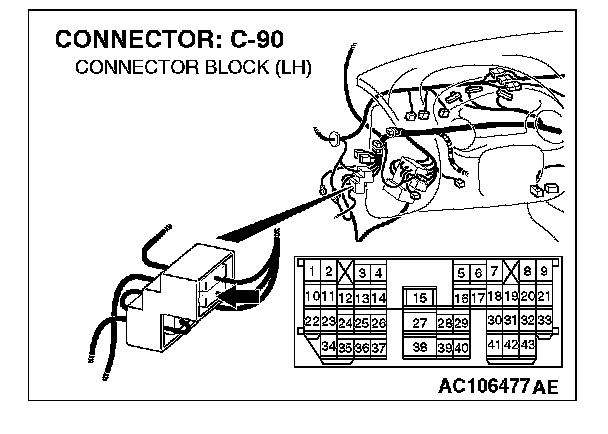 CONNECTOR: C-90
CONNECTOR BLOCK (LH)

1 2 3 4 5 6 7 8 9
10 11 12 13 14 15 16 17 18 19 20 21
22 23 24 25 26 27 28 29 30 31 32 33
34 35 36 37 38 39 40 41 42 43

AC106477 AE