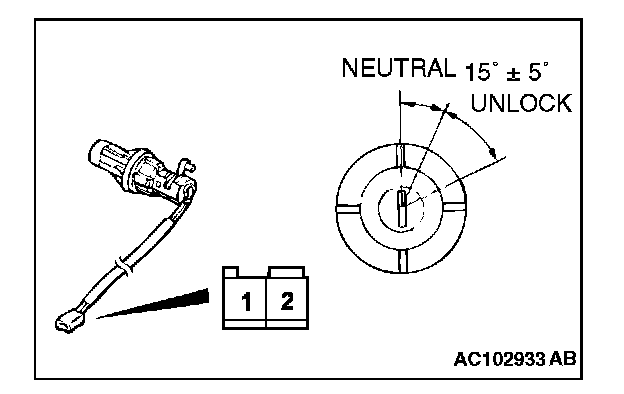 NEUTRAL $15^\circ \pm 5^\circ$
UNLOCK

1 2

AC102933 AB