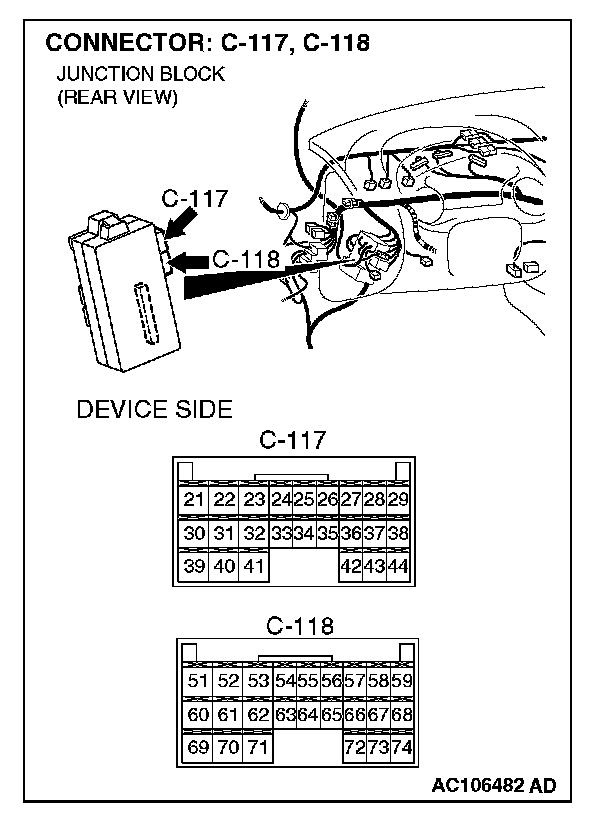 CONNECTOR: C-117, C-118
JUNCTION BLOCK
(REAR VIEW)

C-117
C-118

DEVICE SIDE

C-117

| 21 | 22 | 23 | 24 | 25 | 26 | 27 | 28 | 29 |
|---|---|---|---|---|---|---|---|---|
| 30 | 31 | 32 | 33 | 34 | 35 | 36 | 37 | 38 |
| 39 | 40 | 41 | | | | 42 | 43 | 44 |

C-118

| 51 | 52 | 53 | 54 | 55 | 56 | 57 | 58 | 59 |
|---|---|---|---|---|---|---|---|---|
| 60 | 61 | 62 | 63 | 64 | 65 | 66 | 67 | 68 |
| 69 | 70 | 71 | | | | 72 | 73 | 74 |

AC106482 AD