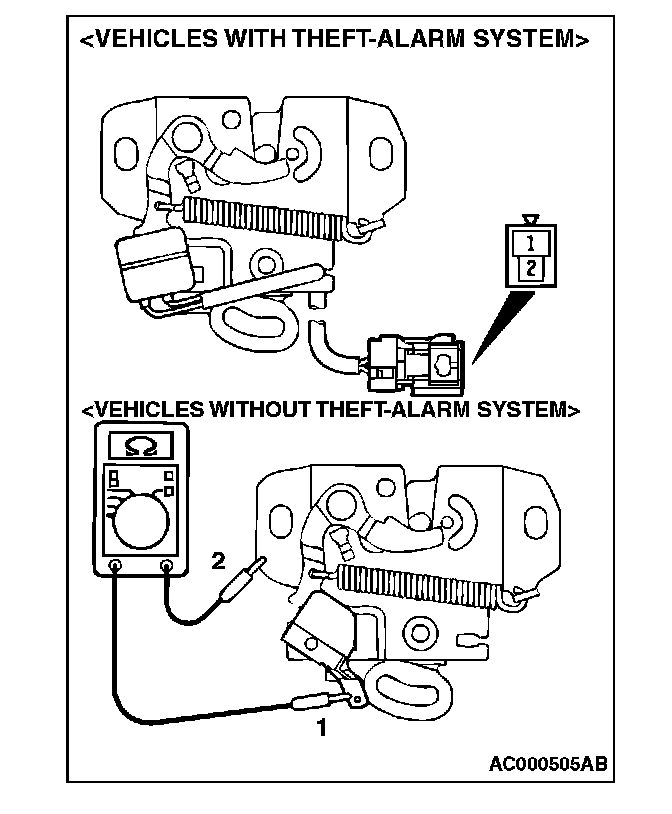 <VEHICLES WITH THEFT-ALARM SYSTEM>

1
2

<VEHICLES WITHOUT THEFT-ALARM SYSTEM>

Ω

2

1

AC000505AB