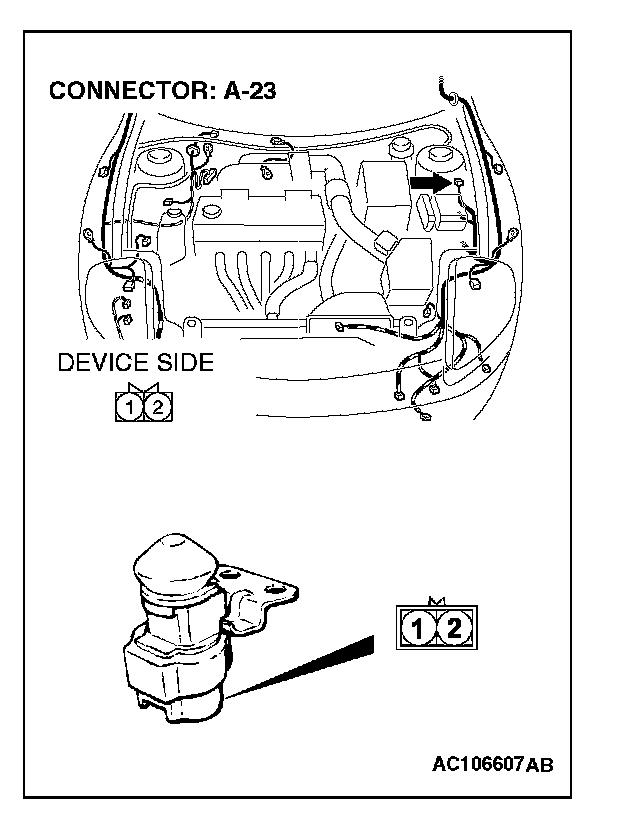 CONNECTOR: A-23

DEVICE SIDE

1 2

1 2

AC106607AB