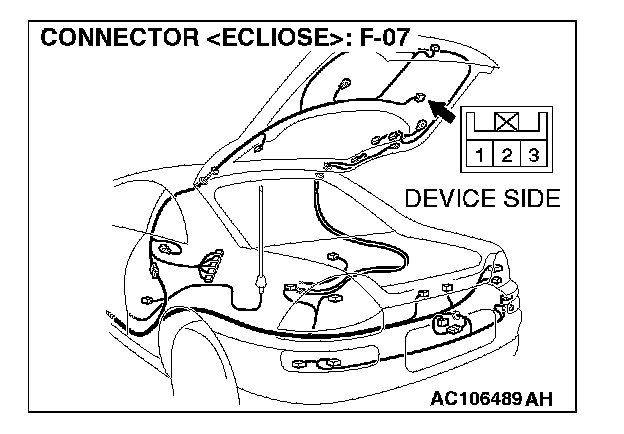 CONNECTOR <ECLIOSE>: F-07

1 2 3

DEVICE SIDE

AC106489 AH