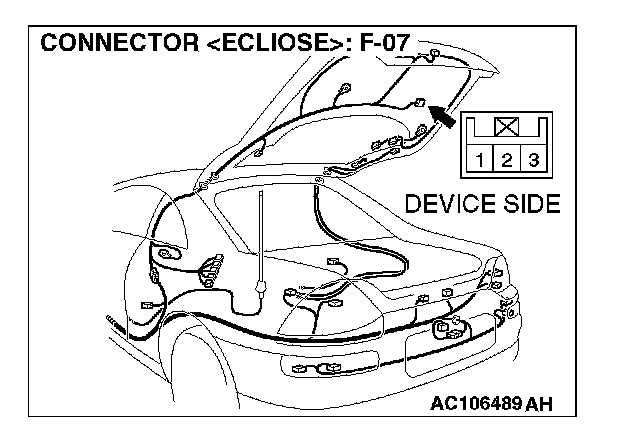 CONNECTOR <ECLIOSE>: F-07

1 2 3

DEVICE SIDE

AC106489 AH