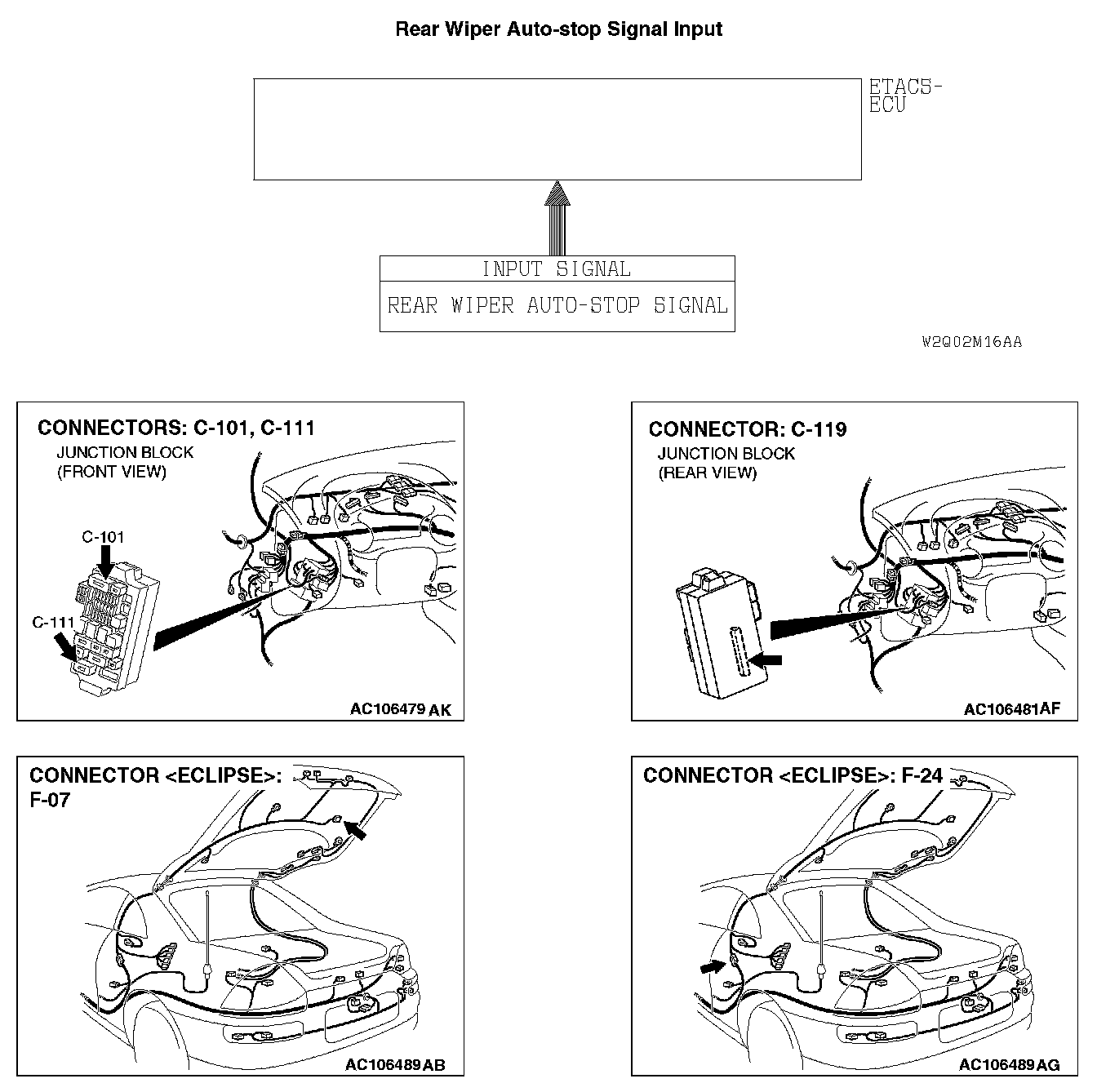 Rear Wiper Auto-stop Signal Input

ETACS-ECU

INPUT SIGNAL

REAR WIPER AUTO-STOP SIGNAL

W2Q02M16AA

CONNECTORS: C-101, C-111
JUNCTION BLOCK
(FRONT VIEW)

C-101

C-111

AC106479 AK

CONNECTOR: C-119
JUNCTION BLOCK
(REAR VIEW)

AC106481AF

CONNECTOR <ECLIPSE>: F-07

AC106489AB

CONNECTOR <ECLIPSE>: F-24

AC106489AG