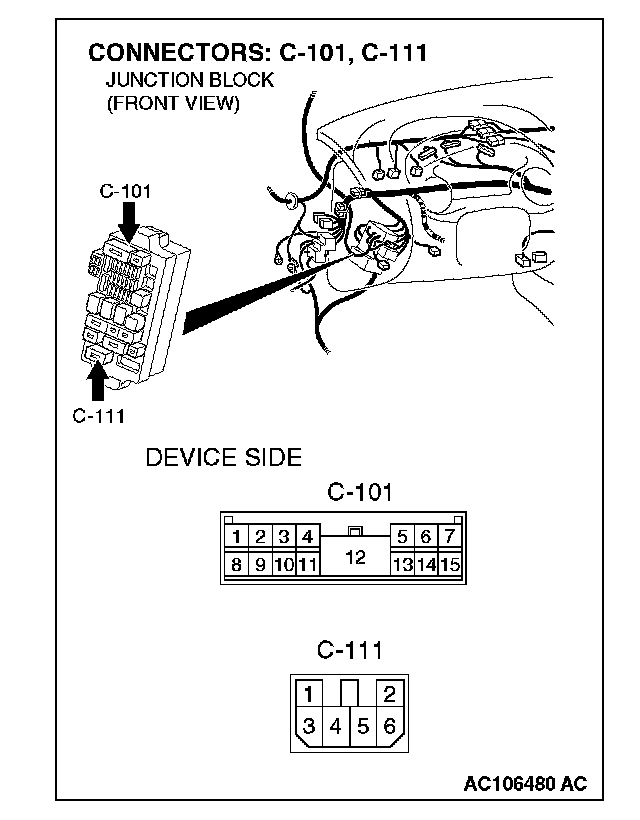 CONNECTORS: C-101, C-111
JUNCTION BLOCK
(FRONT VIEW)

C-101

C-111

DEVICE SIDE

C-101

1 2 3 4 5 6 7
8 9 10 11 12 13 14 15

C-111

1 2
3 4 5 6

AC106480 AC