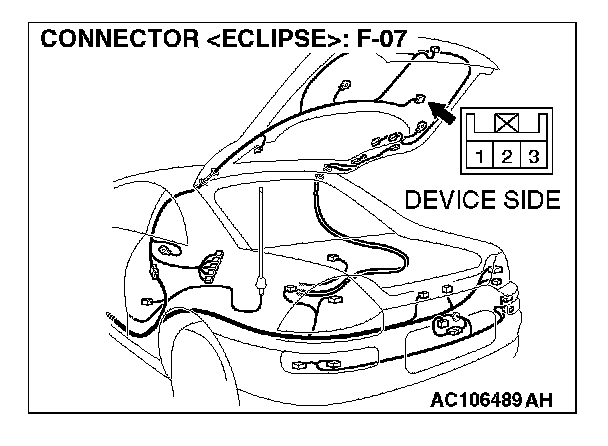 CONNECTOR <ECLIPSE>: F-07

1 2 3

DEVICE SIDE

AC106489 AH