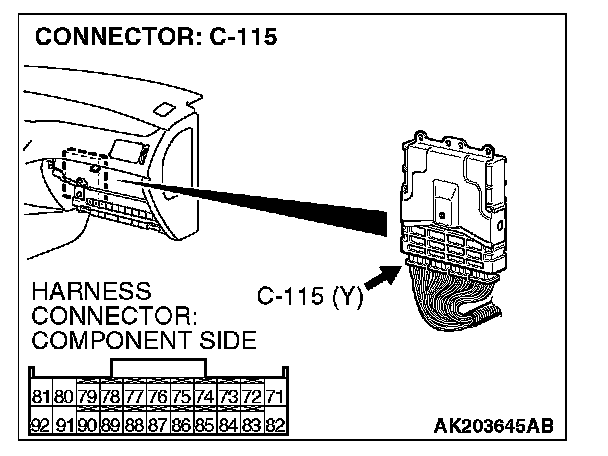 CONNECTOR: C-115

C-115 (Y)

HARNESS CONNECTOR: COMPONENT SIDE

| 81 | 80 | 79 | 78 | 77 | 76 | 75 | 74 | 73 | 72 | 71 |
|---|---|---|---|---|---|---|---|---|---|---|
| 92 | 91 | 90 | 89 | 88 | 87 | 86 | 85 | 84 | 83 | 82 |

AK203645AB