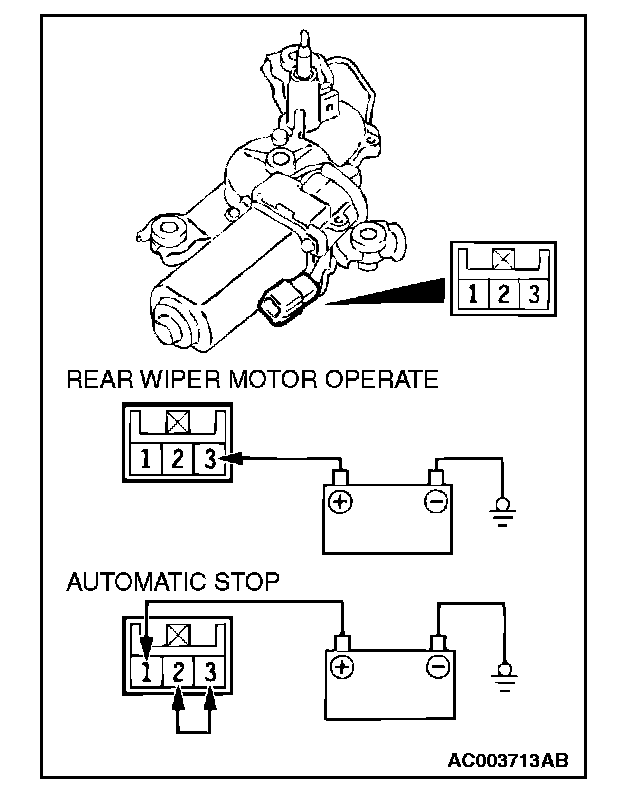 1 2 3

REAR WIPER MOTOR OPERATE

1 2 3

+ −

AUTOMATIC STOP

1 2 3

+ −

AC003713AB