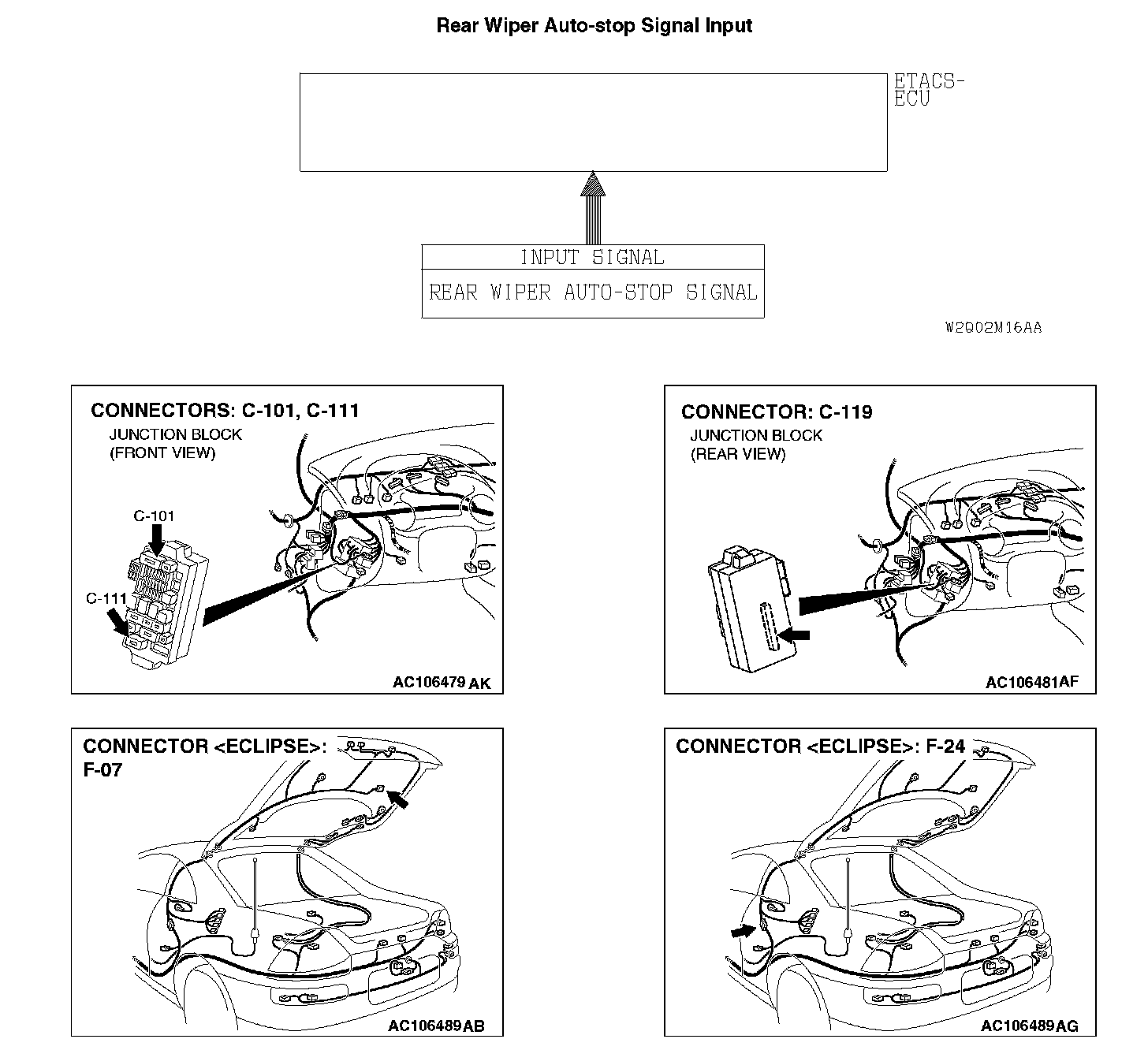 Rear Wiper Auto-stop Signal Input

ETACS-ECU

INPUT SIGNAL

REAR WIPER AUTO-STOP SIGNAL

W2002M16AA

CONNECTORS: C-101, C-111
JUNCTION BLOCK
(FRONT VIEW)

C-101

C-111

AC106479 AK

CONNECTOR: C-119
JUNCTION BLOCK
(REAR VIEW)

AC106481AF

CONNECTOR <ECLIPSE>: F-07

AC106489AB

CONNECTOR <ECLIPSE>: F-24

AC106489AG