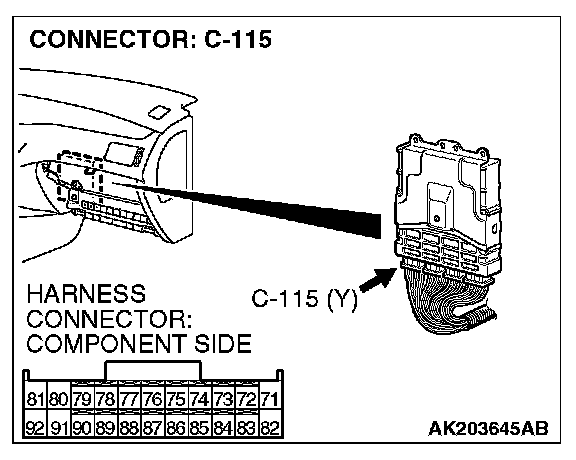 CONNECTOR: C-115

C-115 (Y)

HARNESS CONNECTOR: COMPONENT SIDE

| 81 | 80 | 79 | 78 | 77 | 76 | 75 | 74 | 73 | 72 | 71 |
|---|---|---|---|---|---|---|---|---|---|---|
| 92 | 91 | 90 | 89 | 88 | 87 | 86 | 85 | 84 | 83 | 82 |

AK203645AB