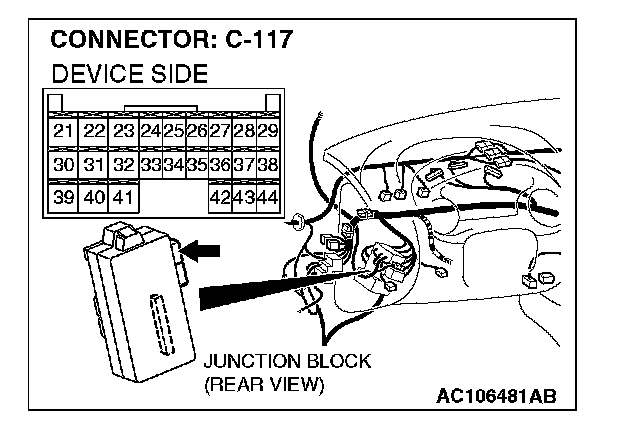 CONNECTOR: C-117
DEVICE SIDE

| 21 | 22 | 23 | 24 | 25 | 26 | 27 | 28 | 29 |
|---|---|---|---|---|---|---|---|---|
| 30 | 31 | 32 | 33 | 34 | 35 | 36 | 37 | 38 |
| 39 | 40 | 41 | | | | 42 | 43 | 44 |

JUNCTION BLOCK
(REAR VIEW)

AC106481AB