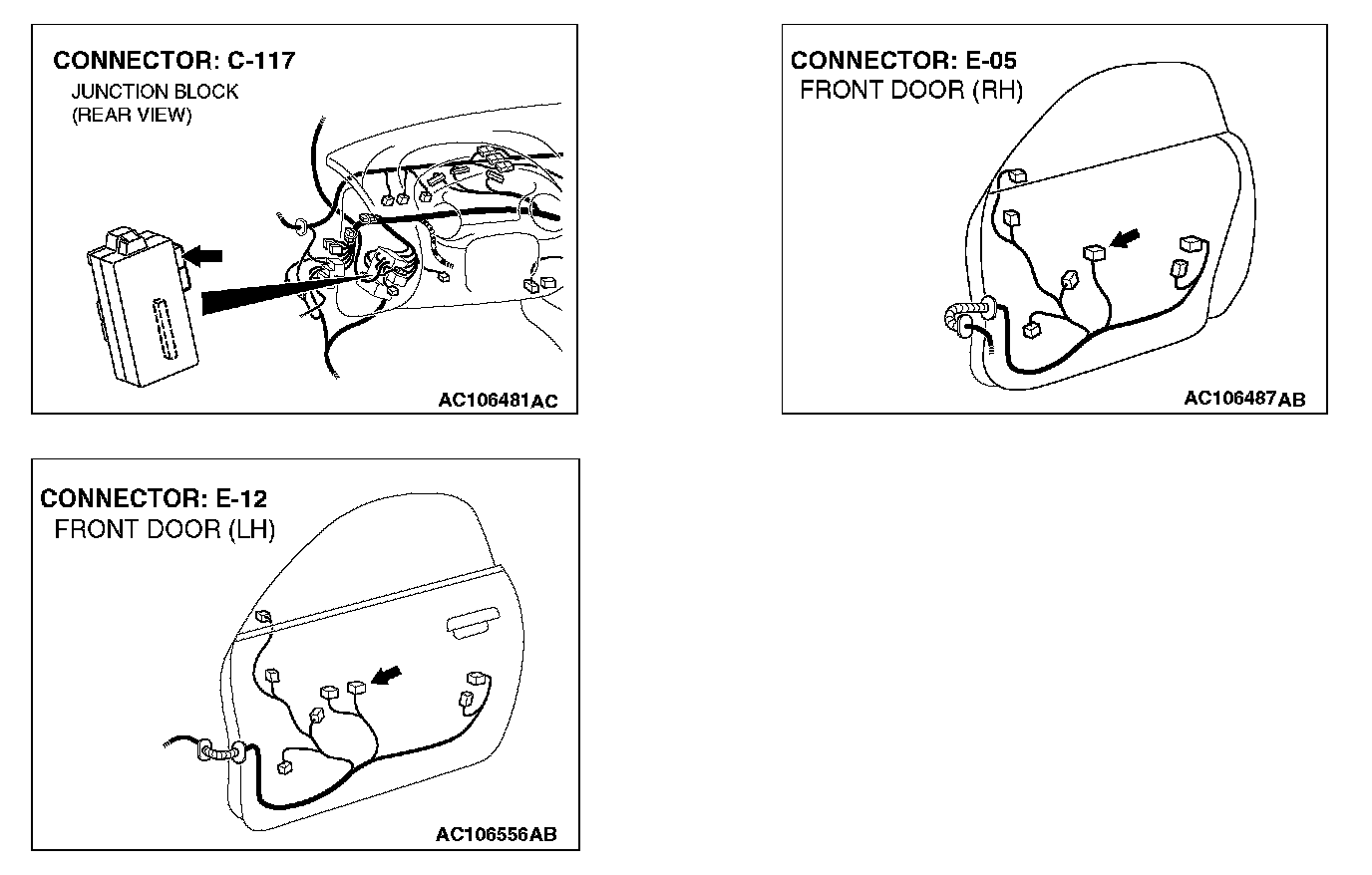 CONNECTOR: C-117
JUNCTION BLOCK
(REAR VIEW)

AC106481AC

CONNECTOR: E-05
FRONT DOOR (RH)

AC106487AB

CONNECTOR: E-12
FRONT DOOR (LH)

AC106556AB