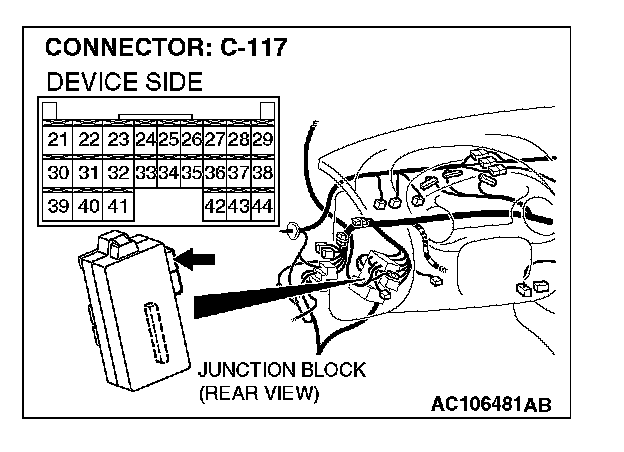 CONNECTOR: C-117
DEVICE SIDE

| 21 | 22 | 23 | 24 | 25 | 26 | 27 | 28 | 29 |
|---|---|---|---|---|---|---|---|---|
| 30 | 31 | 32 | 33 | 34 | 35 | 36 | 37 | 38 |
| 39 | 40 | 41 | | | | 42 | 43 | 44 |

JUNCTION BLOCK
(REAR VIEW)

AC106481AB