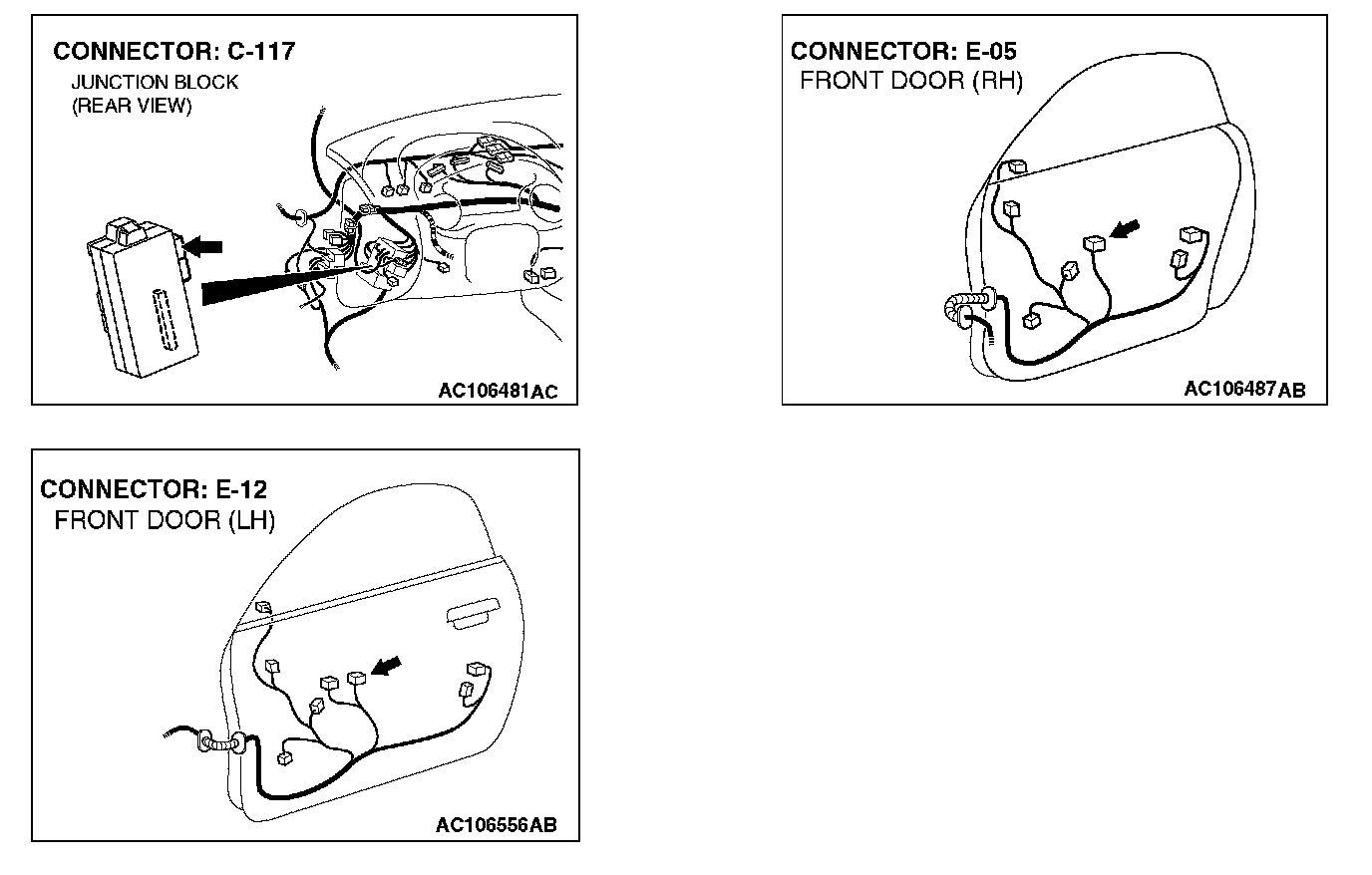 CONNECTOR: C-117
JUNCTION BLOCK
(REAR VIEW)

AC106481AC

CONNECTOR: E-05
FRONT DOOR (RH)

AC106487AB

CONNECTOR: E-12
FRONT DOOR (LH)

AC106556AB