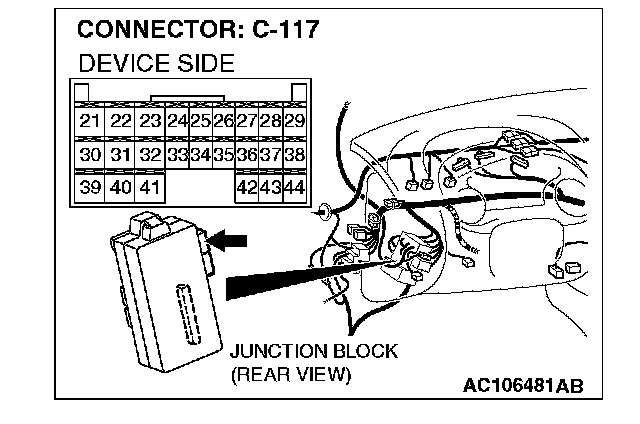 CONNECTOR: C-117
DEVICE SIDE

21 22 23 24 25 26 27 28 29
30 31 32 33 34 35 36 37 38
39 40 41 42 43 44

JUNCTION BLOCK
(REAR VIEW)

AC106481AB