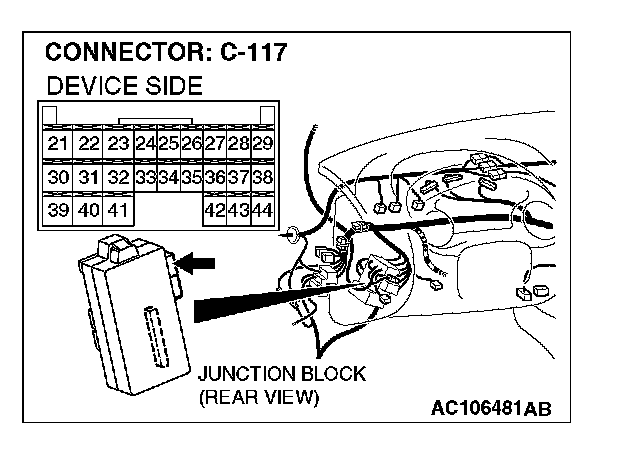 CONNECTOR: C-117
DEVICE SIDE

| 21 | 22 | 23 | 24 | 25 | 26 | 27 | 28 | 29 |
|---|---|---|---|---|---|---|---|---|
| 30 | 31 | 32 | 33 | 34 | 35 | 36 | 37 | 38 |
| 39 | 40 | 41 | | | | 42 | 43 | 44 |

JUNCTION BLOCK
(REAR VIEW)

AC106481AB