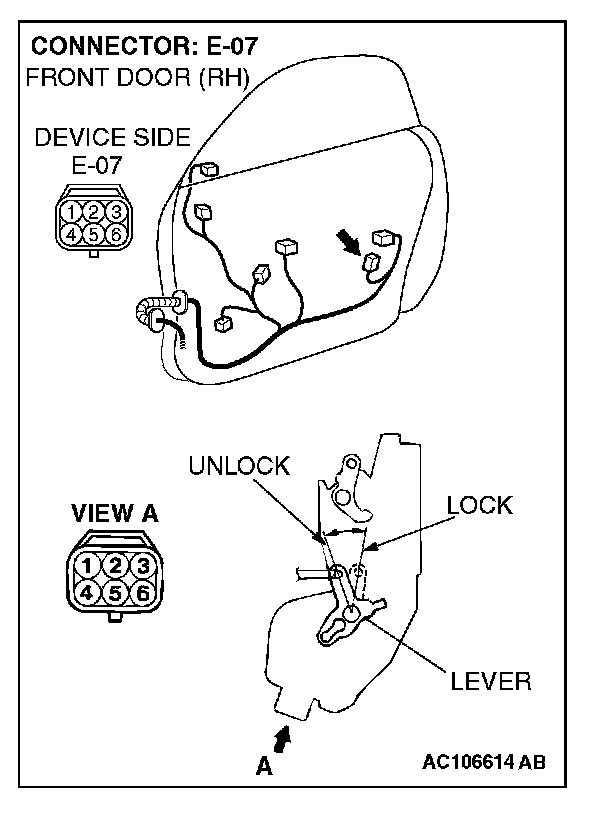 CONNECTOR: E-07
FRONT DOOR (RH)

DEVICE SIDE
E-07

1 2 3
4 5 6

UNLOCK

LOCK

VIEW A

1 2 3
4 5 6

LEVER

A

AC106614 AB