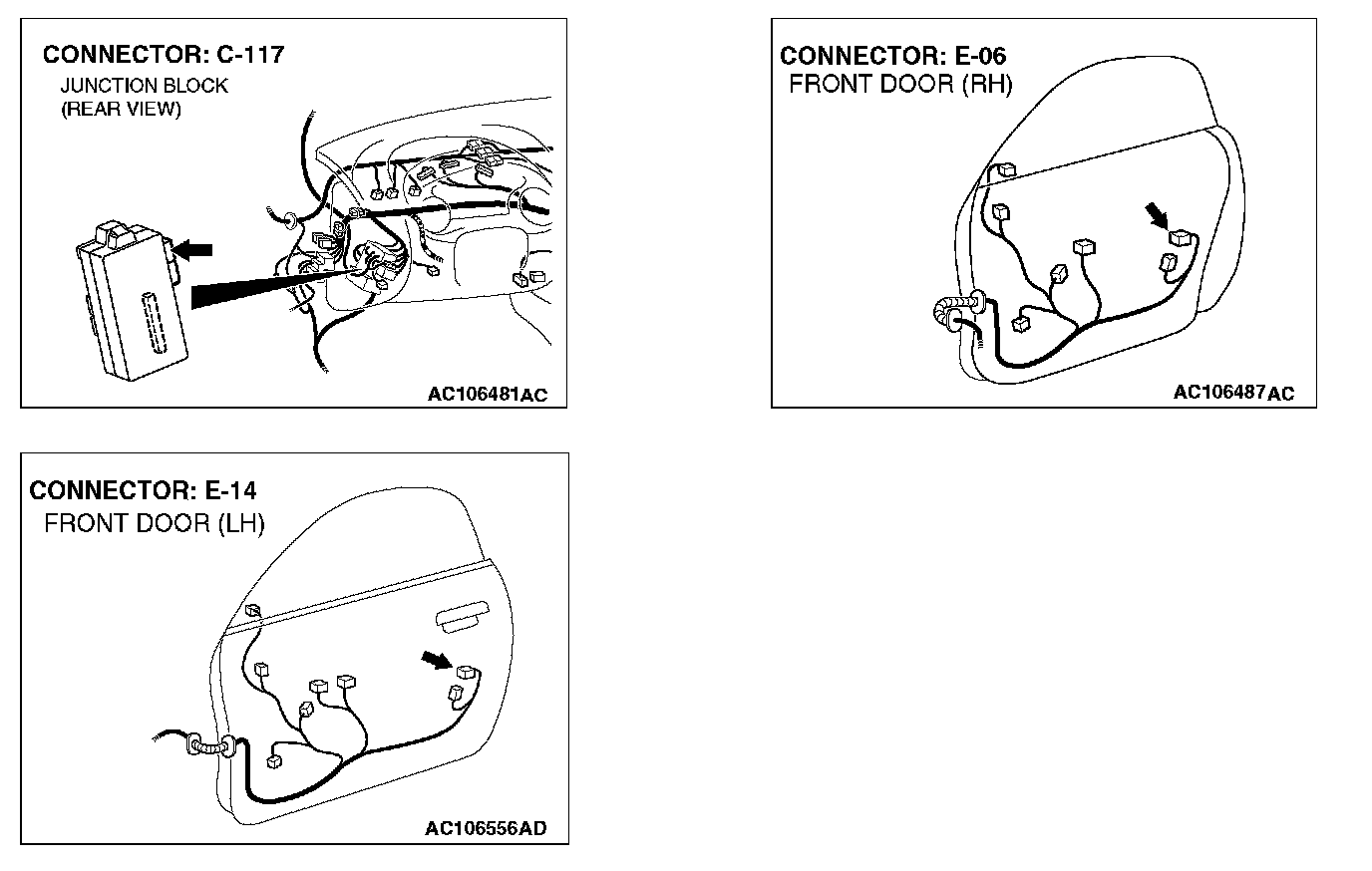 CONNECTOR: C-117
JUNCTION BLOCK
(REAR VIEW)

AC106481AC

CONNECTOR: E-06
FRONT DOOR (RH)

AC106487AC

CONNECTOR: E-14
FRONT DOOR (LH)

AC106556AD