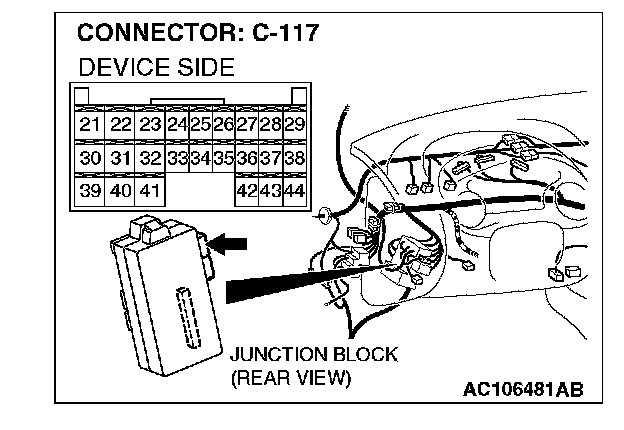 CONNECTOR: C-117

DEVICE SIDE

| 21 | 22 | 23 | 24 | 25 | 26 | 27 | 28 | 29 |
|---|---|---|---|---|---|---|---|---|
| 30 | 31 | 32 | 33 | 34 | 35 | 36 | 37 | 38 |
| 39 | 40 | 41 | | | | 42 | 43 | 44 |

JUNCTION BLOCK (REAR VIEW)

AC106481AB