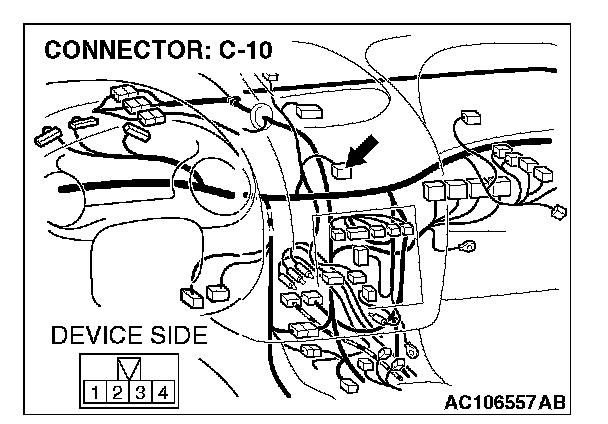 CONNECTOR: C-10

DEVICE SIDE

1 2 3 4

AC106557AB