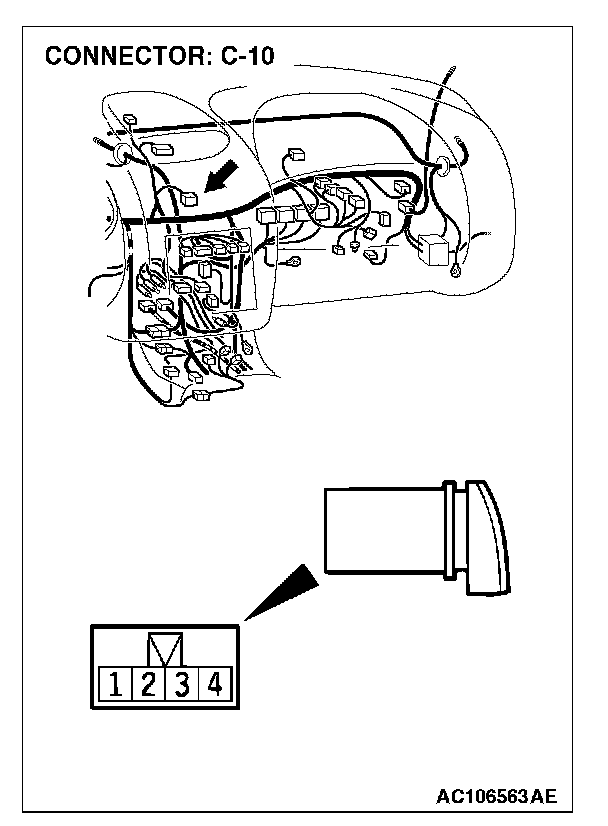 CONNECTOR: C-10

1 2 3 4

AC106563AE