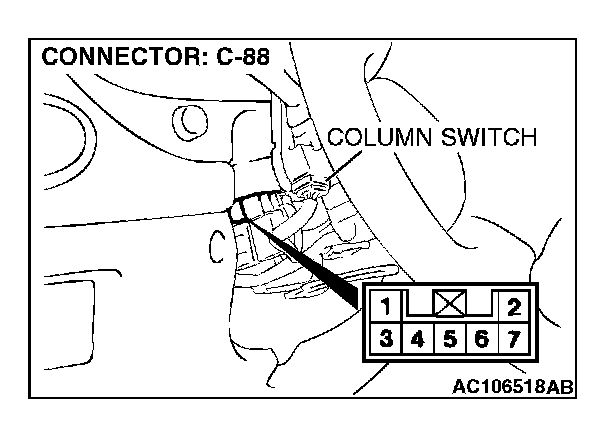 CONNECTOR: C-88

COLUMN SWITCH

1 2
3 4 5 6 7

AC106518AB