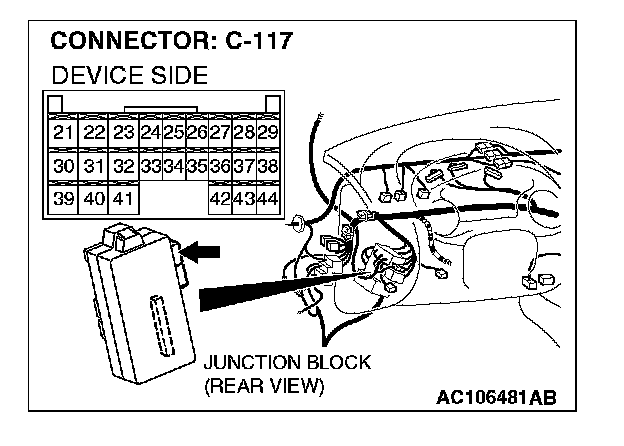 CONNECTOR: C-117

DEVICE SIDE

| 21 | 22 | 23 | 24 | 25 | 26 | 27 | 28 | 29 |
|---|---|---|---|---|---|---|---|---|
| 30 | 31 | 32 | 33 | 34 | 35 | 36 | 37 | 38 |
| 39 | 40 | 41 | | | | 42 | 43 | 44 |

JUNCTION BLOCK
(REAR VIEW)

AC106481AB