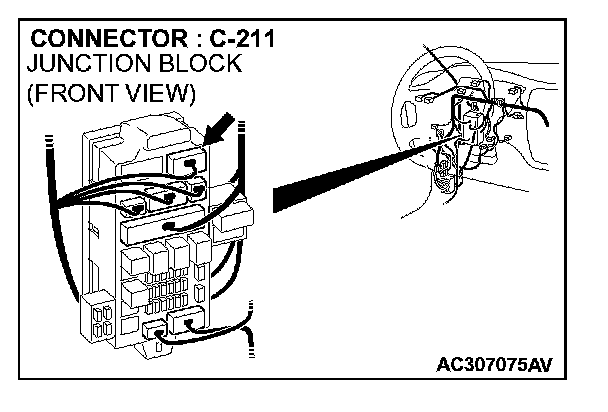 CONNECTOR : C-211
JUNCTION BLOCK
(FRONT VIEW)

AC307075AV