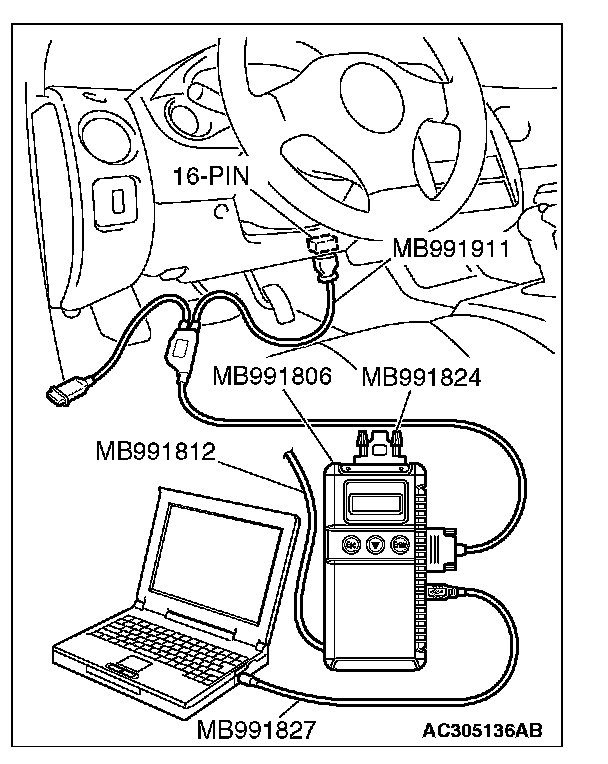 16-PIN
MB991911
MB991806
MB991824
MB991812
MB991827
AC305136AB