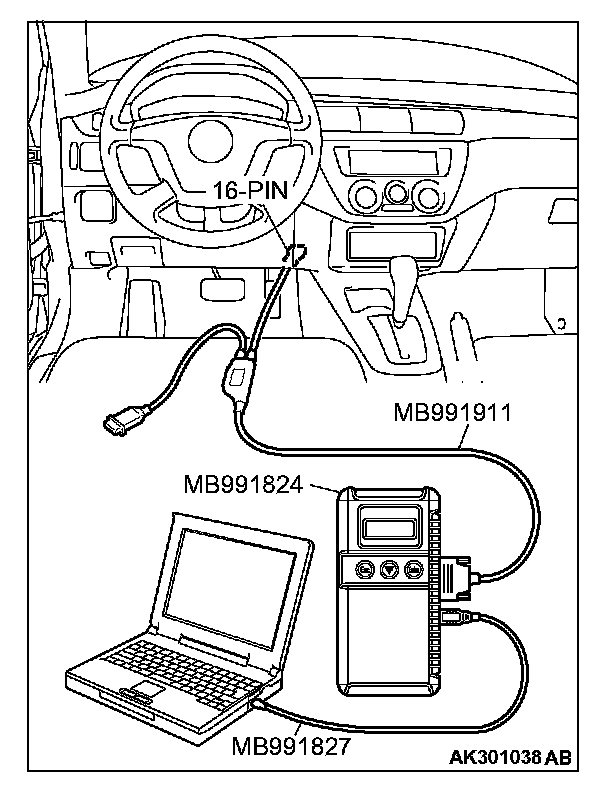 16-PIN

MB991911

MB991824

MB991827

AK301038 AB