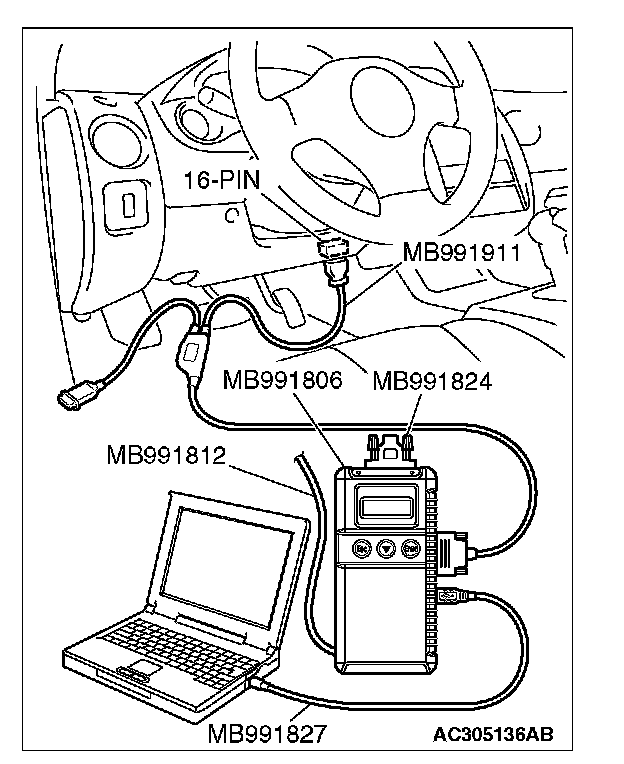 16-PIN

MB991911

MB991806

MB991824

MB991812

MB991827

AC305136AB