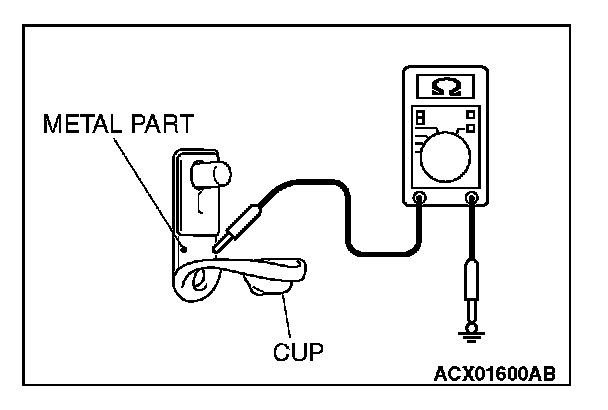 METAL PART
$\Omega$
CUP
ACX01600AB