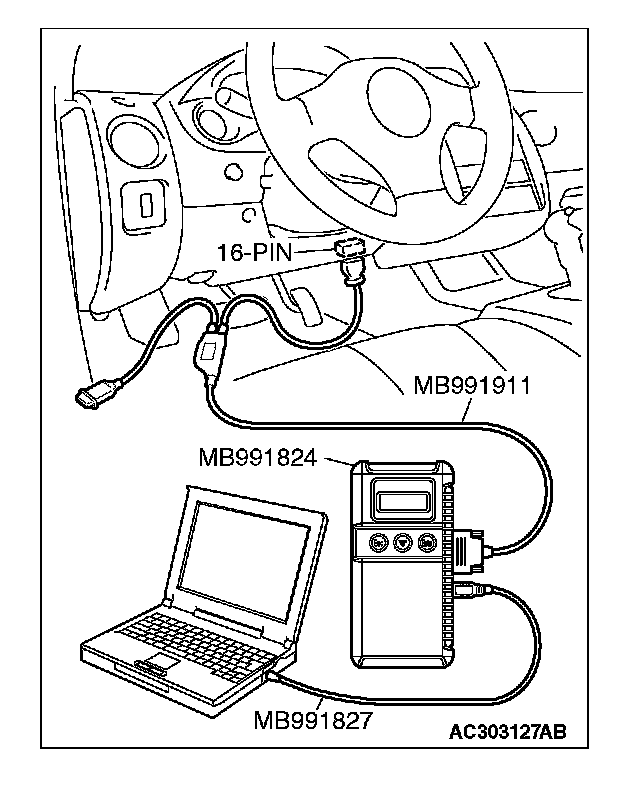 16-PIN

MB991911

MB991824

MB991827

AC303127AB