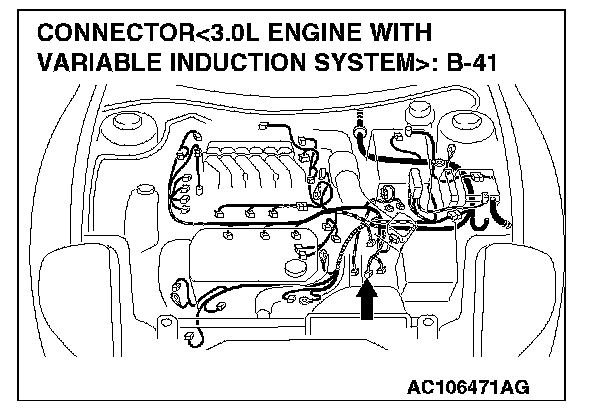 CONNECTOR<3.0L ENGINE WITH VARIABLE INDUCTION SYSTEM>: B-41

AC106471AG