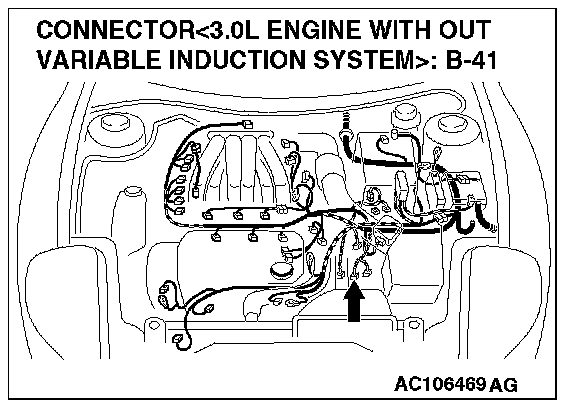 CONNECTOR<3.0L ENGINE WITH OUT VARIABLE INDUCTION SYSTEM>: B-41

AC106469 AG