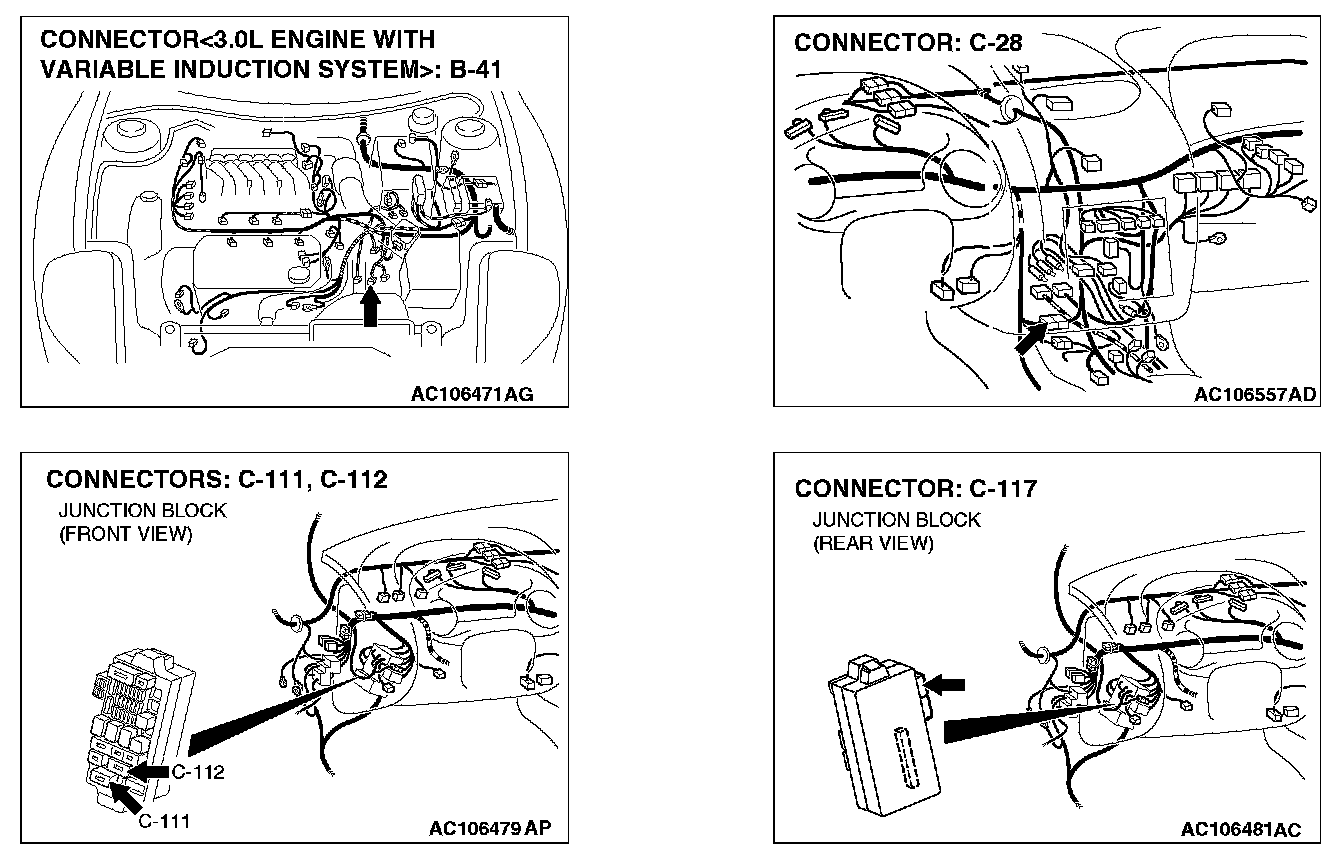 CONNECTOR<3.0L ENGINE WITH VARIABLE INDUCTION SYSTEM>: B-41

AC106471AG

CONNECTOR: C-28

AC106557AD

CONNECTORS: C-111, C-112

JUNCTION BLOCK
(FRONT VIEW)

C-112

C-111

AC106479AP

CONNECTOR: C-117

JUNCTION BLOCK
(REAR VIEW)

AC106481AC