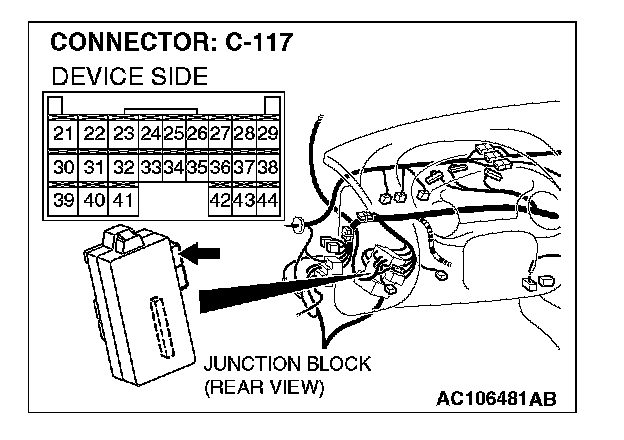 CONNECTOR: C-117
DEVICE SIDE

| 21 | 22 | 23 | 24 | 25 | 26 | 27 | 28 | 29 |
|---|---|---|---|---|---|---|---|---|
| 30 | 31 | 32 | 33 | 34 | 35 | 36 | 37 | 38 |
| 39 | 40 | 41 | | | | 42 | 43 | 44 |

JUNCTION BLOCK
(REAR VIEW)

AC106481AB