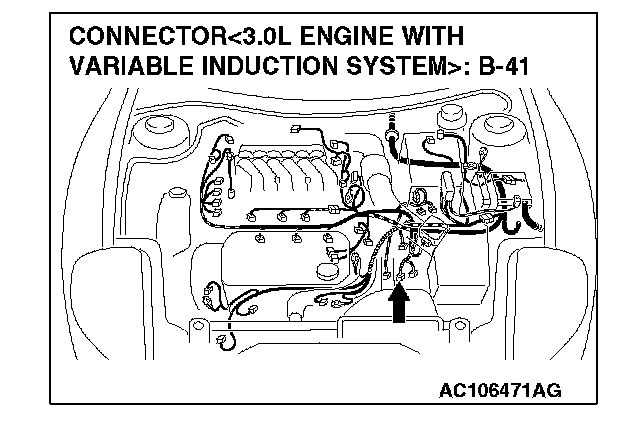 CONNECTOR<3.0L ENGINE WITH VARIABLE INDUCTION SYSTEM>: B-41

AC106471AG