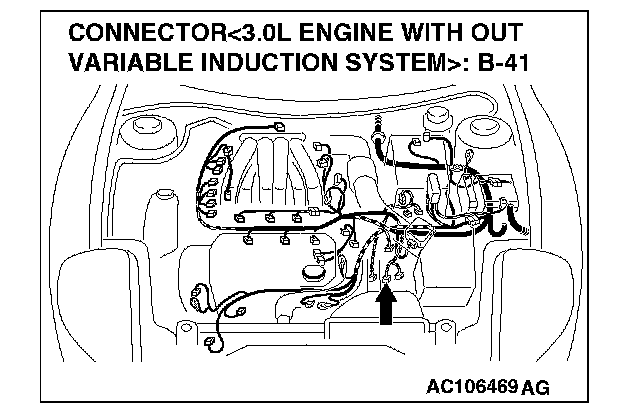 CONNECTOR<3.0L ENGINE WITH OUT VARIABLE INDUCTION SYSTEM>: B-41

AC106469 AG