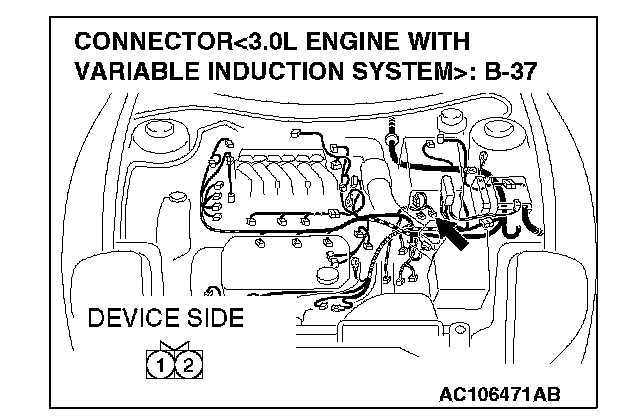 CONNECTOR<3.0L ENGINE WITH VARIABLE INDUCTION SYSTEM>: B-37

DEVICE SIDE

1 2

AC106471AB