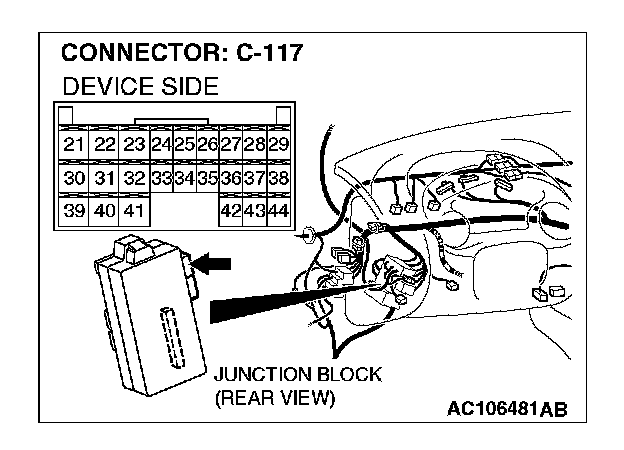 CONNECTOR: C-117

DEVICE SIDE

| 21 | 22 | 23 | 24 | 25 | 26 | 27 | 28 | 29 |
|---|---|---|---|---|---|---|---|---|
| 30 | 31 | 32 | 33 | 34 | 35 | 36 | 37 | 38 |
| 39 | 40 | 41 | | | | 42 | 43 | 44 |

JUNCTION BLOCK (REAR VIEW)

AC106481AB