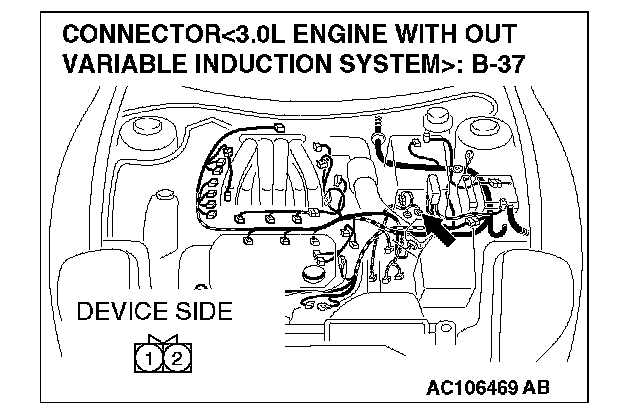 CONNECTOR<3.0L ENGINE WITH OUT VARIABLE INDUCTION SYSTEM>: B-37

DEVICE SIDE

1 2

AC106469 AB