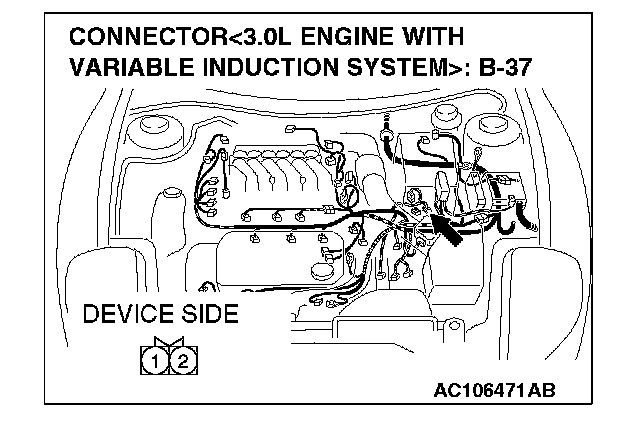 CONNECTOR<3.0L ENGINE WITH VARIABLE INDUCTION SYSTEM>: B-37

DEVICE SIDE

1 2

AC106471AB