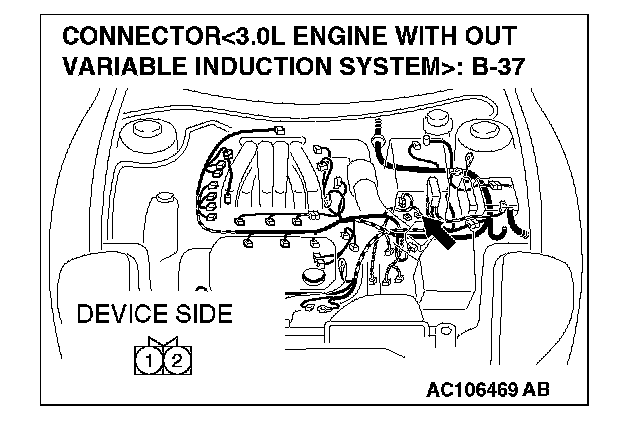 CONNECTOR<3.0L ENGINE WITH OUT VARIABLE INDUCTION SYSTEM>: B-37

DEVICE SIDE

1 2

AC106469 AB