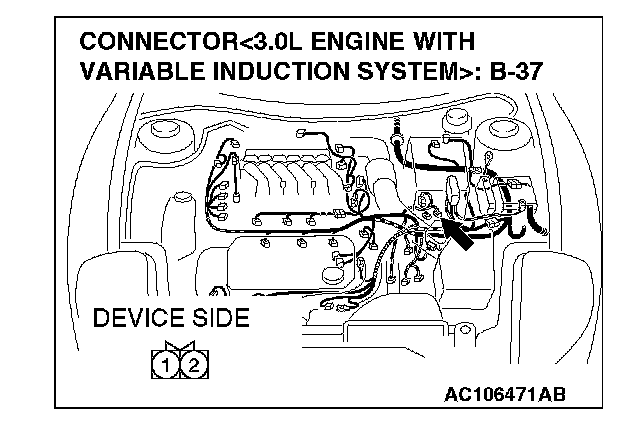 CONNECTOR<3.0L ENGINE WITH VARIABLE INDUCTION SYSTEM>: B-37

DEVICE SIDE

1 2

AC106471AB