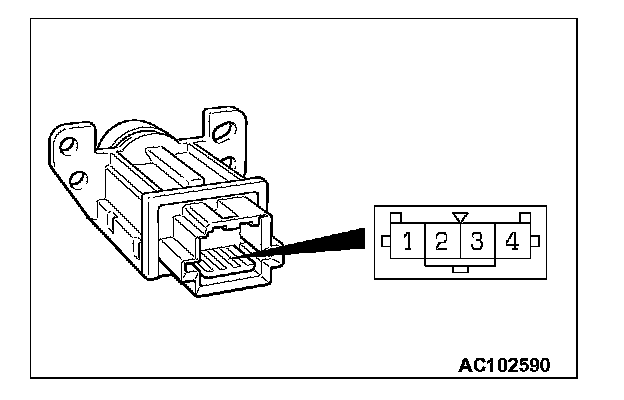 1 2 3 4

AC102590