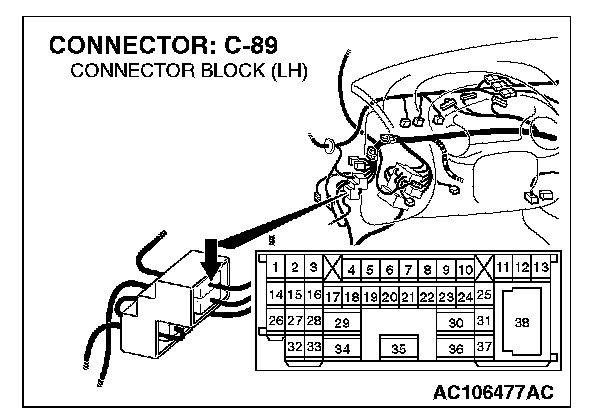 CONNECTOR: C-89
CONNECTOR BLOCK (LH)

1 2 3 4 5 6 7 8 9 10 11 12 13
14 15 16 17 18 19 20 21 22 23 24 25
26 27 28 29 30 31 38
32 33 34 35 36 37

AC106477AC